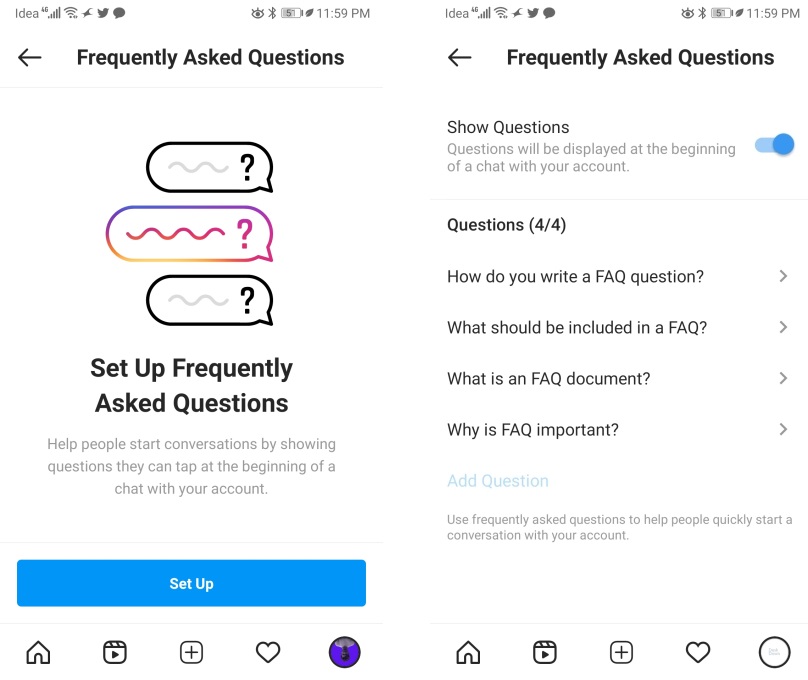 Idea 4G 51 11:59 PM

Frequently Asked Questions

?

?

?

Set Up Frequently Asked Questions

Help people start conversations by showing questions they can tap at the beginning of a chat with your account.

Set Up

Idea 4G 51 11:59 PM

Frequently Asked Questions

Show Questions
Questions will be displayed at the beginning of a chat with your account.

Questions (4/4)

How do you write a FAQ question?

What should be included in a FAQ?

What is an FAQ document?

Why is FAQ important?

Add Question

Use frequently asked questions to help people quickly start a conversation with your account.